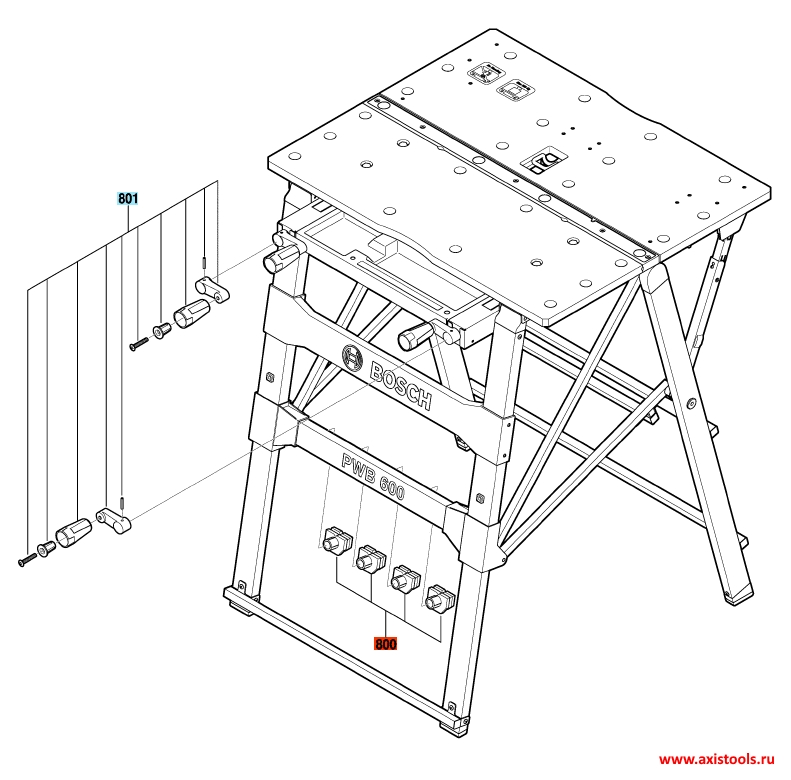 801

BOSCH

PWB 600

800

www.axistools.ru