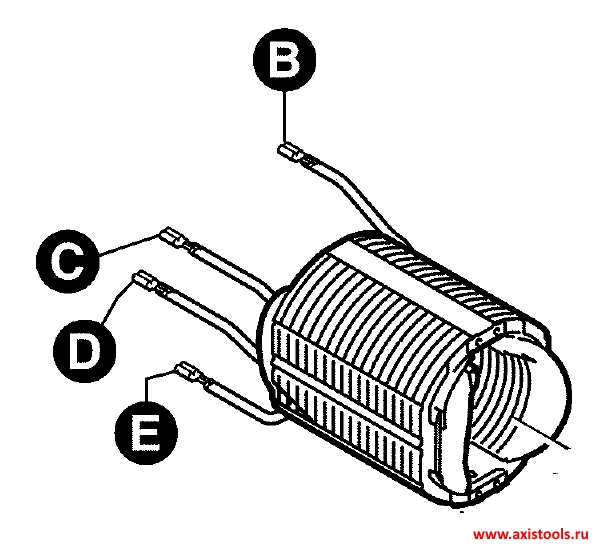 B
C
D
E
www.axistools.ru