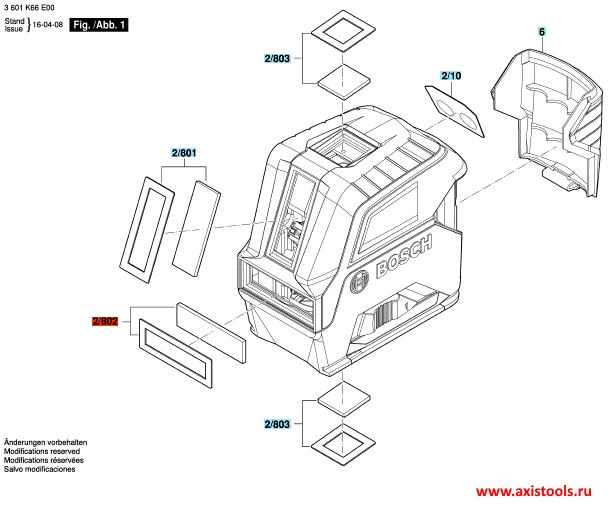 3 601 K66 E00

Stand
Issue } 16-04-08 Fig. /Abb. 1

2/803

2/10

6

2/801

BOSCH

2/802

2/803

Änderungen vorbehalten
Modifications reserved
Modifications réservées
Salvo modificaciones

www.axistools.ru