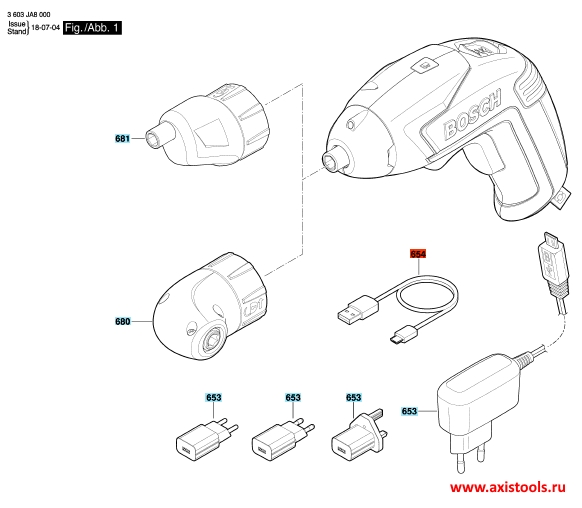 3 603 JA8 000
Issue
Stand 18-07-04 Fig. /Abb. 1

681

BOSCH

654

680

653

653

653

653

www.axistools.ru