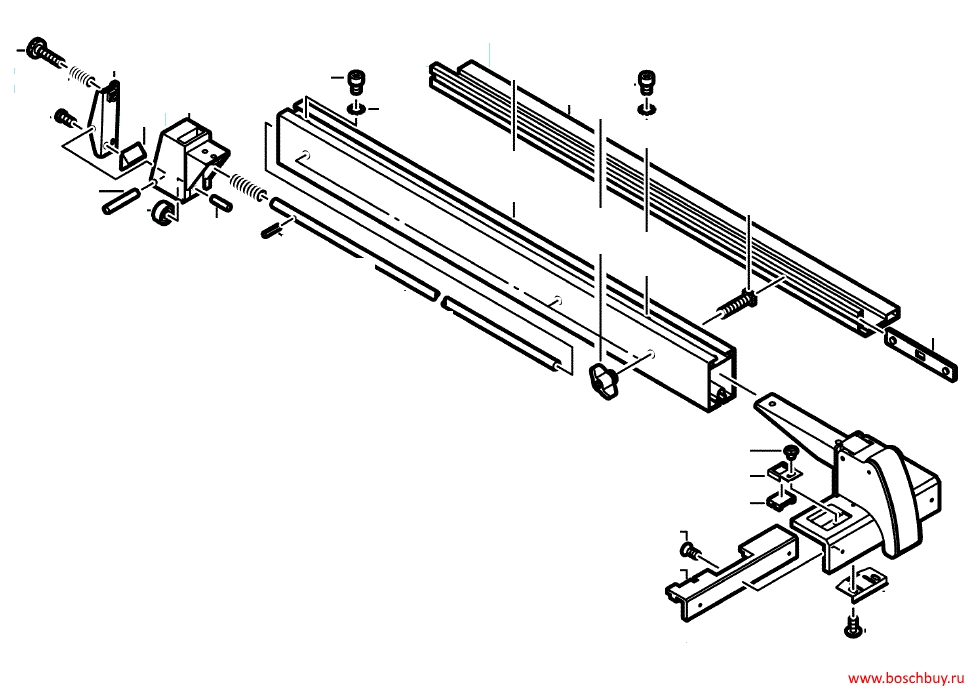 www.boschbuy.ru