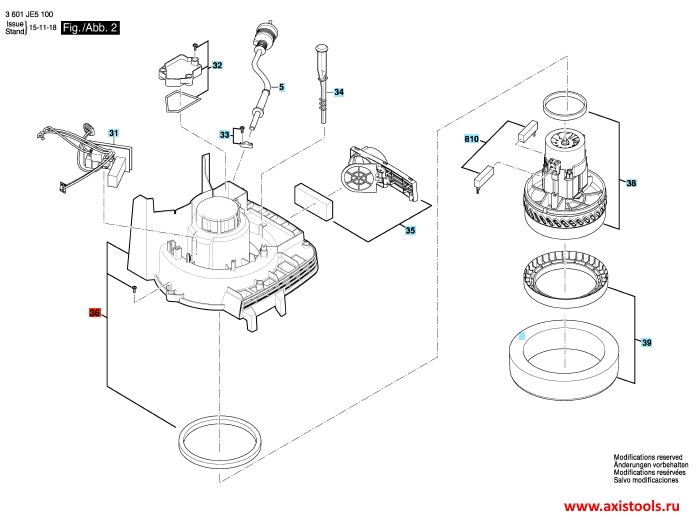 3 601 JE5 100
Issue
Stand 15-11-18
Fig./Abb. 2

32
5
34
31
33
810
38
35
36
39

Modifications reserved
Änderungen vorbehalten
Modifications resérvées
Salvo modificaciones

www.axistools.ru