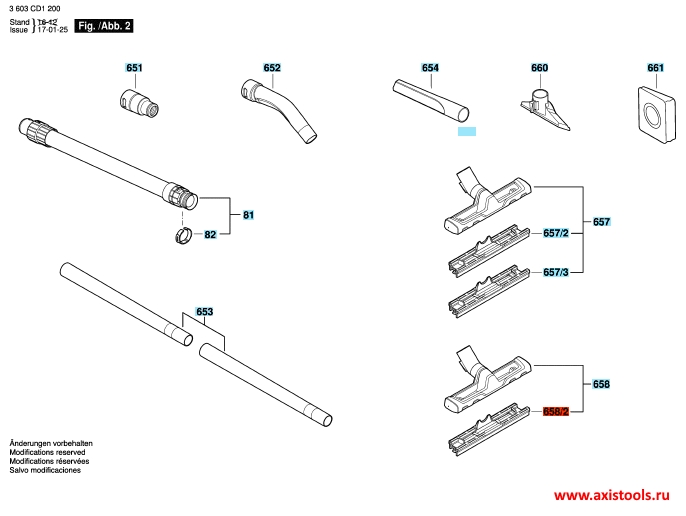 3 603 CD1 200
Stand } 16-12
Issue } 17-01-25
Fig. /Abb. 2

651
652
654
660
661
81
82
657
657/2
657/3
653
658
658/2

Änderungen vorbehalten
Modifications reserved
Modifications réservées
Salvo modificaciones

www.axistools.ru