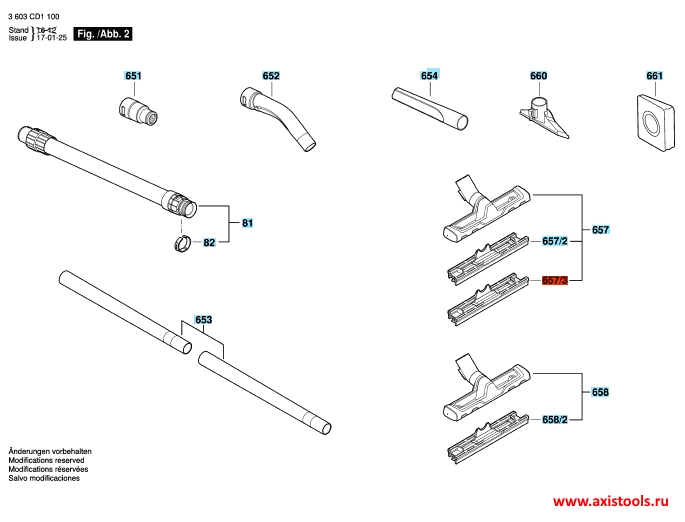 3 603 CD1 100

Stand } 16-12
Issue } 17-01-25

Fig. /Abb. 2

651

652

654

660

661

81

82

657

657/2

657/3

653

658

658/2

Änderungen vorbehalten
Modifications reserved
Modifications réservées
Salvo modificaciones

www.axistools.ru