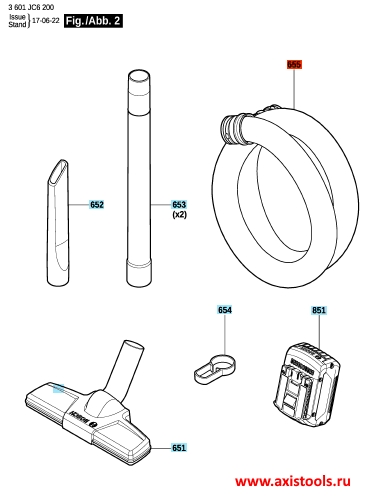 3 601 JC6 200
Issue
Stand 17-06-22 Fig./Abb. 2

655

652

653
(x2)

654

851

BOSCH

651

www.axistools.ru