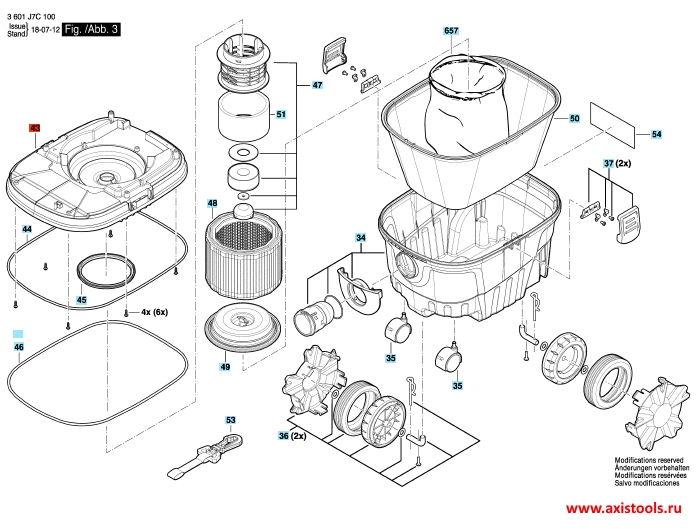 3 601 J7C 100
Issue
Stand 18-07-12 Fig. /Abb. 3

43
44
45
4x (6x)
46
47
51
48
49
53
657
50
54
37 (2x)
34
35
35
36 (2x)

Modifications reserved
Änderungen vorbehalten
Modifications réservées
Salvo modificaciones

www.axistools.ru