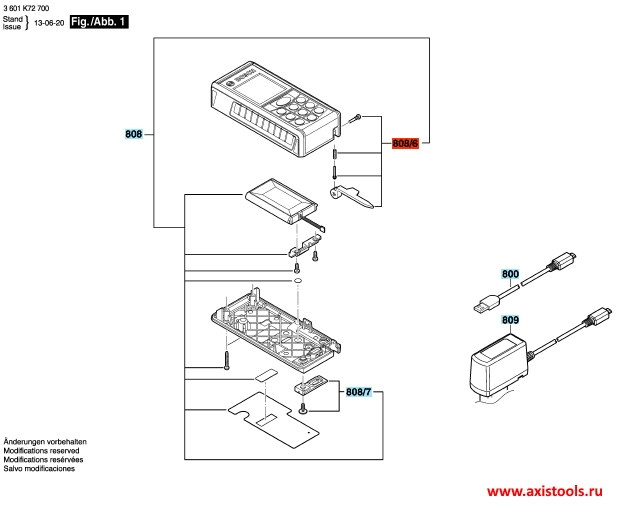 3 601 K72 700
Stand
Issue } 13-06-20 Fig./Abb. 1

BOSCH

808

808/6

800

809

808/7

Änderungen vorbehalten
Modifications reserved
Modifications resérvées
Salvo modificaciones

www.axistools.ru