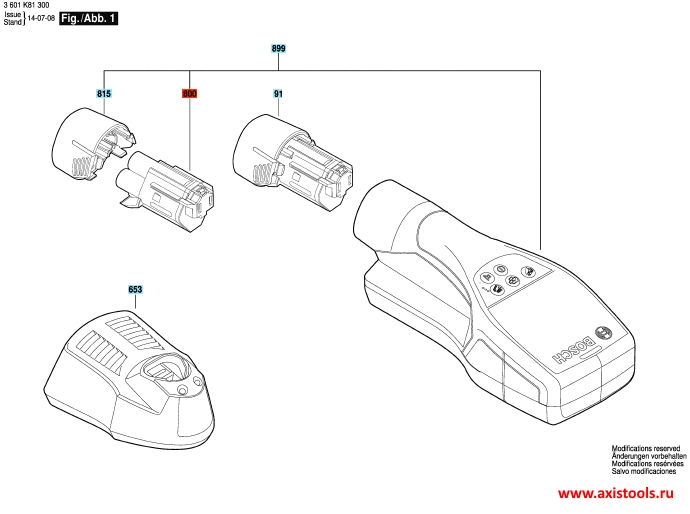 3 601 K81 300
Issue
Stand 14-07-08 Fig./Abb. 1

899

815

800

91

653

BOSCH

Modifications reserved
Änderungen vorbehalten
Modifications resérvées
Salvo modificaciones

www.axistools.ru