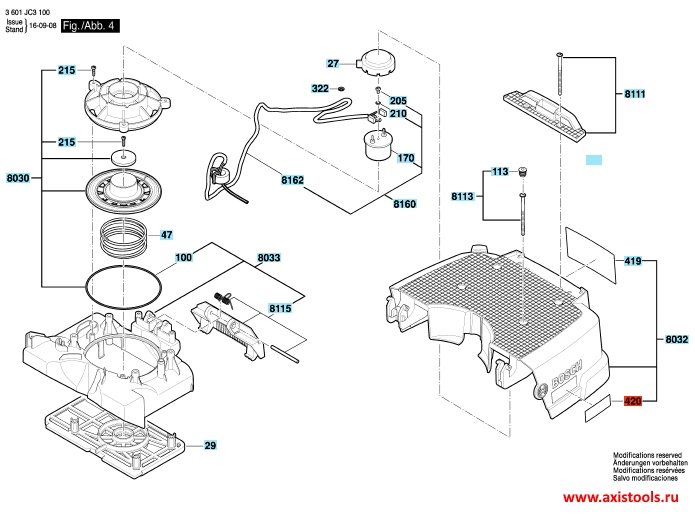 3 601 JC3 100
Issue Stand 16-09-08
Fig./Abb. 4

215
215
8030
47
100
8033
8115
29
27
322
205
210
170
8162
8160
8111
113
8113
419
8032
420
BOSCH

Modifications reserved
Änderungen vorbehalten
Modifications resérvées
Salvo modificaciones

www.axistools.ru