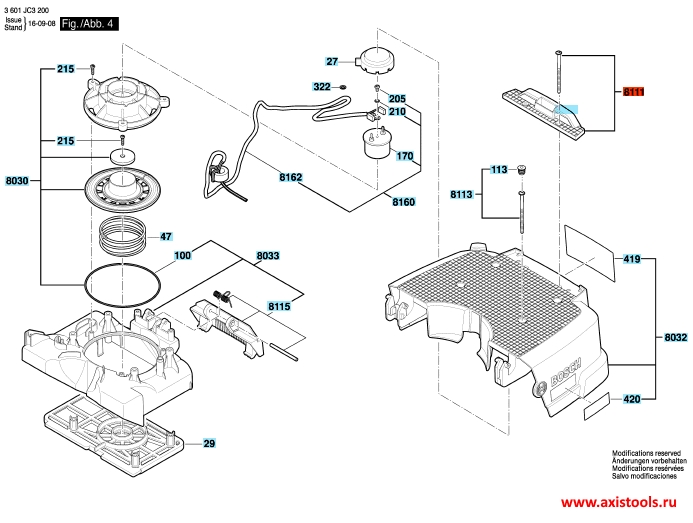 3 601 JC3 200
Issue
Stand 16-09-08
Fig./Abb. 4

215
215
8030
47
100
8033
8115
29
27
322
205
210
170
8162
8160
8111
113
8113
419
8032
420
BOSCH

Modifications reserved
Änderungen vorbehalten
Modifications resérvées
Salvo modificaciones

www.axistools.ru