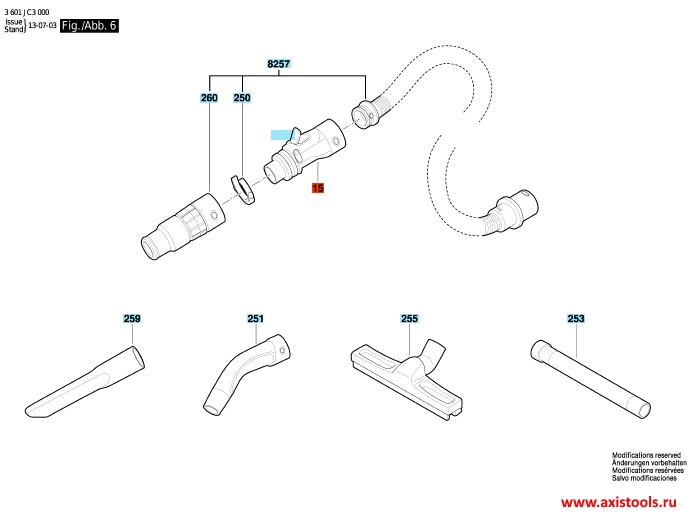 3 601 JC3 000
Issue
Stand 13-07-03 Fig./Abb. 6

8257
260
250
15

259
251
255
253

Modifications reserved
Änderungen vorbehalten
Modifications resérvées
Salvo modificaciones

www.axistools.ru