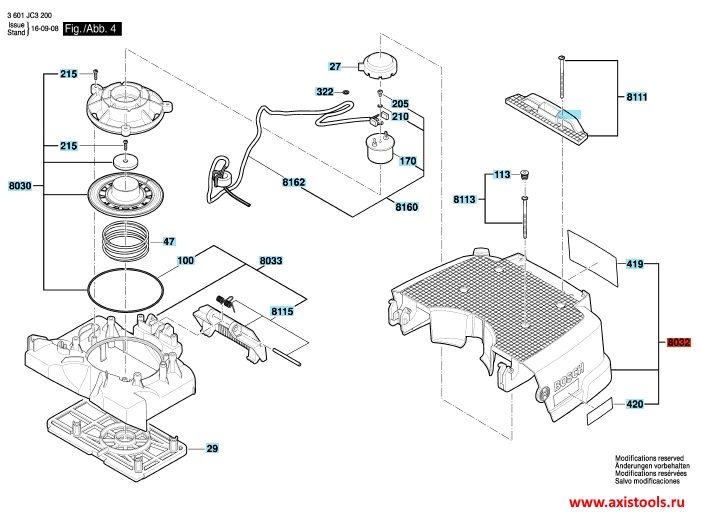 3 601 JC3 200
Issue
Stand 16-09-08
Fig./Abb. 4

215
215
8030
47
100
8033
8115
29
27
322
205
210
170
8162
8160
8111
113
8113
419
8032
420
BOSCH

Modifications reserved
Änderungen vorbehalten
Modifications resérvées
Salvo modificaciones

www.axistools.ru