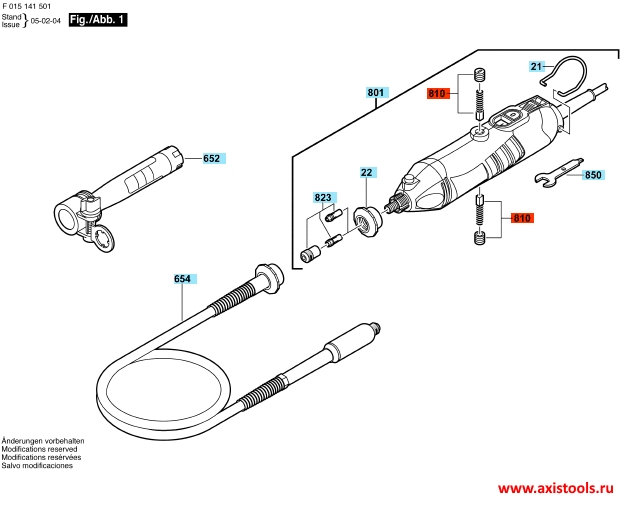 F 015 141 501
Stand
Issue } 05-02-04

Fig./Abb. 1

21

801

810

652

22

850

823

810

654

Änderungen vorbehalten
Modifications reserved
Modifications resérvées
Salvo modificaciones

www.axistools.ru