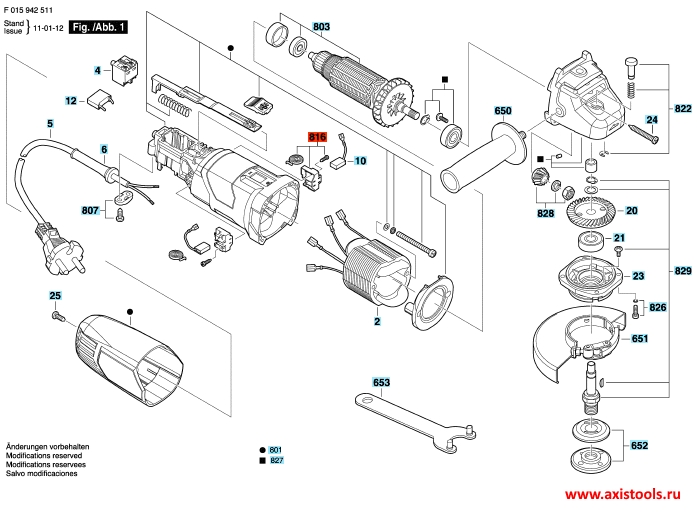 F 015 942 511
Stand
Issue } 11-01-12 Fig. /Abb. 1

803
4
12
5
6
807
816
10
650
822
24
828
20
21
23
826
829
651
2
25
653
652

Änderungen vorbehalten
Modifications reserved
Modifications reservees
Salvo modificaciones

● 801
■ 827

www.axistools.ru