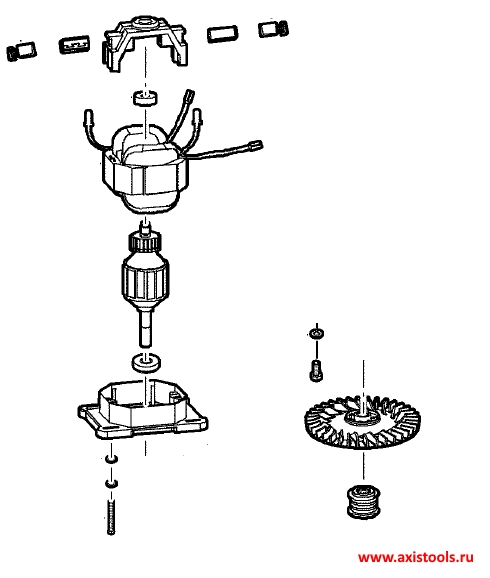 www.axistools.ru