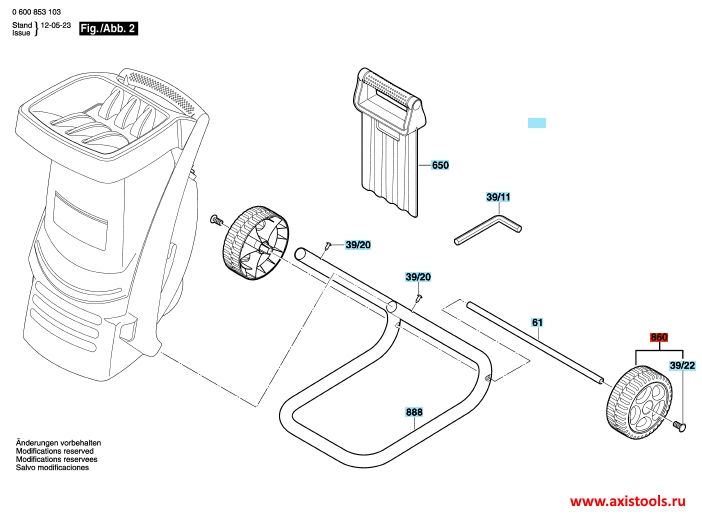 0 600 853 103
Stand
Issue } 12-05-23
Fig./Abb. 2

650

39/11

39/20

39/20

61

860

39/22

888

Änderungen vorbehalten
Modifications reserved
Modifications reservees
Salvo modificaciones

www.axistools.ru