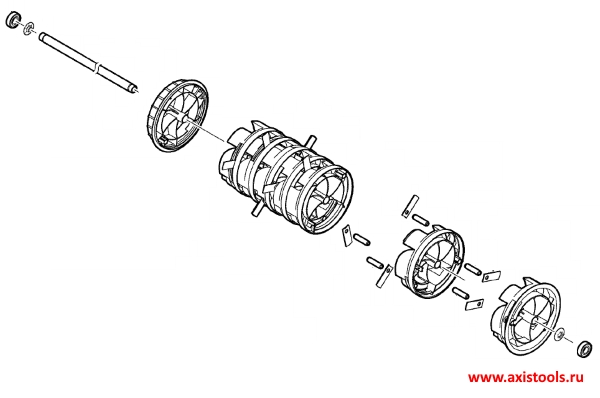 www.axistools.ru