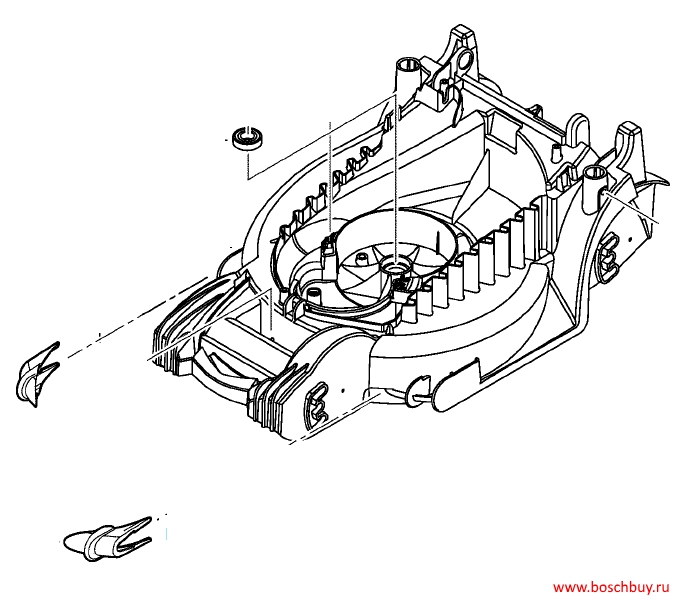 www.boschbuy.ru