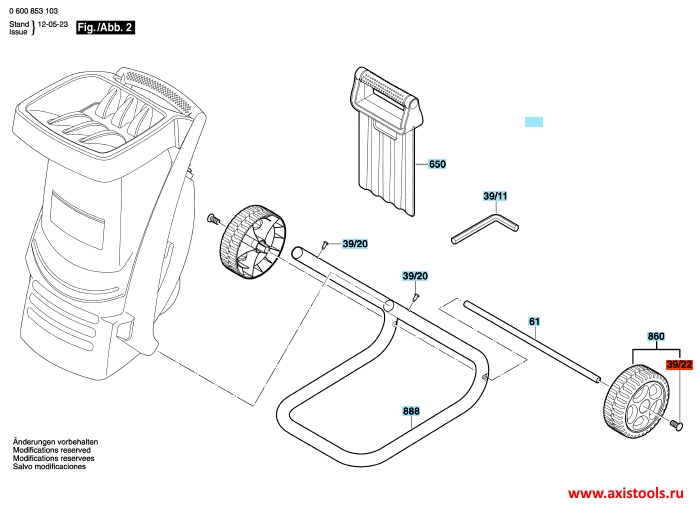 0 600 853 103
Stand
Issue } 12-05-23 Fig./Abb. 2

650

39/11

39/20

39/20

61

860

39/22

888

Änderungen vorbehalten
Modifications reserved
Modifications reservees
Salvo modificaciones

www.axistools.ru